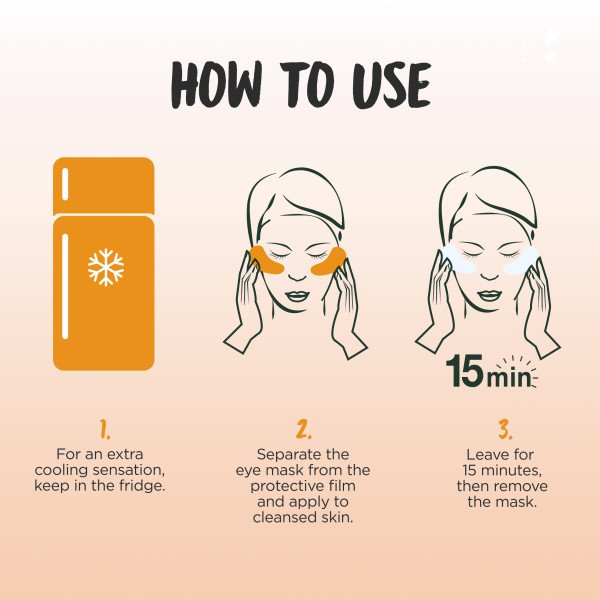 HOW TO USE

15min

1.
For an extra cooling sensation, keep in the fridge.

2.
Separate the eye mask from the protective film and apply to cleansed skin.

3.
Leave for 15 minutes, then remove the mask.